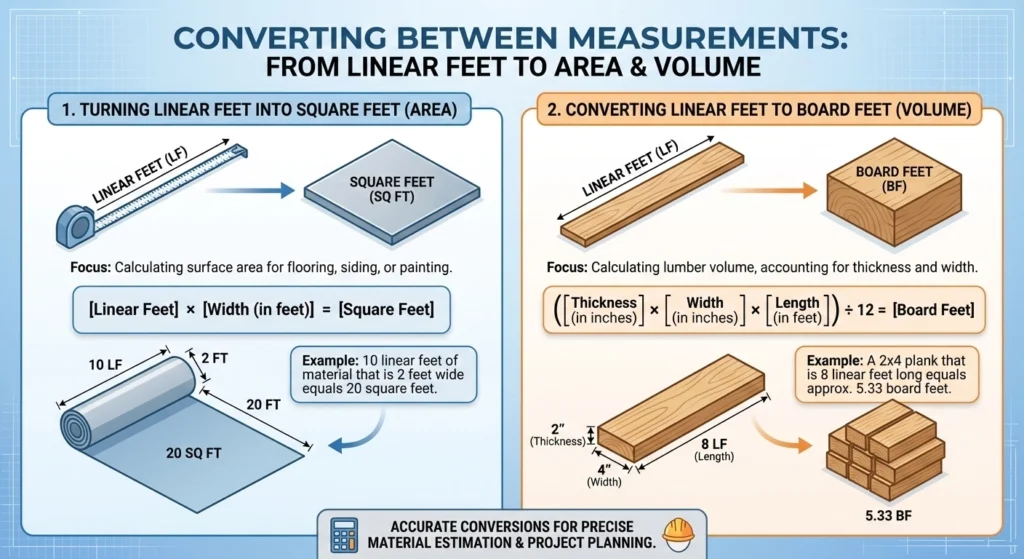 CONVERTING BETWEEN MEASUREMENTS:
FROM LINEAR FEET TO AREA & VOLUME

1. TURNING LINEAR FEET INTO SQUARE FEET (AREA)

LINEAR FEET (LF)

SQUARE FEET (SQ FT)

Focus: Calculating surface area for flooring, siding, or painting.

[Linear Feet] × [Width (in feet)] = [Square Feet]

10 LF

2 FT

20 FT

20 SQ FT

Example: 10 linear feet of material that is 2 feet wide equals 20 square feet.

2. CONVERTING LINEAR FEET TO BOARD FEET (VOLUME)

LINEAR FEET (LF)

BOARD FEET (BF)

Focus: Calculating lumber volume, accounting for thickness and width.

([Thickness (in inches)] × [Width (in inches)] × [Length (in feet)]) ÷ 12 = [Board Feet]

Example: A 2x4 plank that is 8 linear feet long equals approx. 5.33 board feet.

2" (Thickness)

4" (Width)

8 LF (Length)

5.33 BF

ACCURATE CONVERSIONS FOR PRECISE MATERIAL ESTIMATION & PROJECT PLANNING.