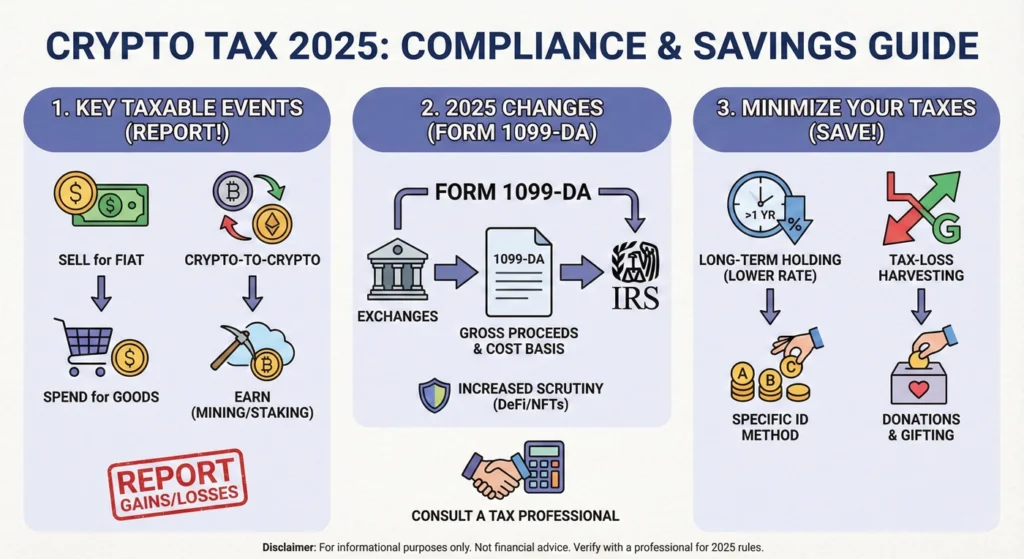 CRYPTO TAX 2025: COMPLIANCE & SAVINGS GUIDE

1. KEY TAXABLE EVENTS (REPORT!)

SELL for FIAT

CRYPTO-TO-CRYPTO

SPEND for GOODS

EARN (MINING/STAKING)

REPORT GAINS/LOSSES

2. 2025 CHANGES (FORM 1099-DA)

FORM 1099-DA

EXCHANGES

1099-DA

GROSS PROCEEDS & COST BASIS

IRS

INCREASED SCRUTINY (DeFi/NFTs)

CONSULT A TAX PROFESSIONAL

3. MINIMIZE YOUR TAXES (SAVE!)

>1 YR

%

LONG-TERM HOLDING (LOWER RATE)

L

G

TAX-LOSS HARVESTING

A B C

SPECIFIC ID METHOD

DONATIONS & GIFTING

Disclaimer: For informational purposes only. Not financial advice. Verify with a professional for 2025 rules.