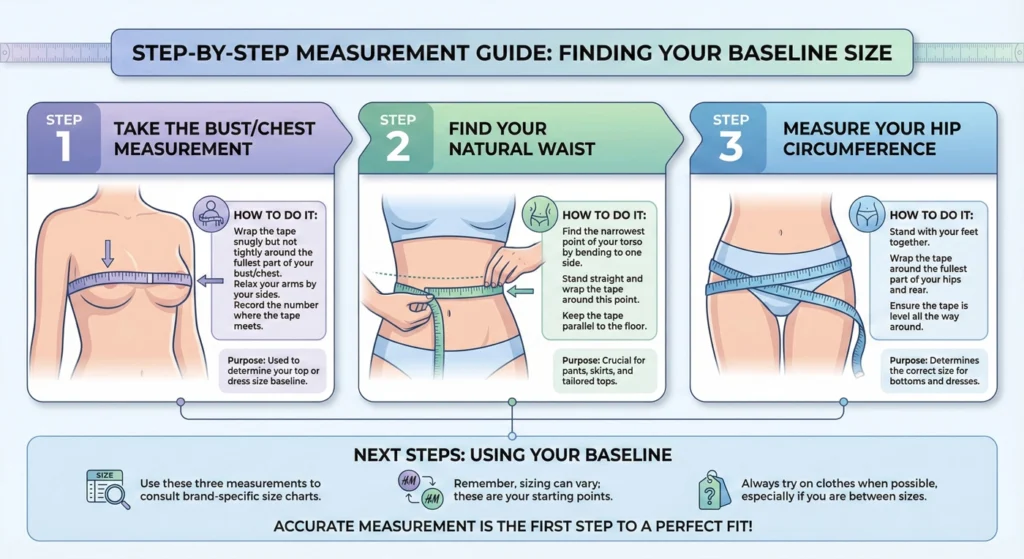 STEP-BY-STEP MEASUREMENT GUIDE: FINDING YOUR BASELINE SIZE

STEP 1 TAKE THE BUST/CHEST MEASUREMENT

HOW TO DO IT:
Wrap the tape snugly but not tightly around the fullest part of your bust/chest.
Relax your arms by your sides.
Record the number where the tape meets.

Purpose: Used to determine your top or dress size baseline.

STEP 2 FIND YOUR NATURAL WAIST

HOW TO DO IT:
Find the narrowest point of your torso by bending to one side.
Stand straight and wrap the tape around this point.
Keep the tape parallel to the floor.

Purpose: Crucial for pants, skirts, and tailored tops.

STEP 3 MEASURE YOUR HIP CIRCUMFERENCE

HOW TO DO IT:
Stand with your feet together.
Wrap the tape around the fullest part of your hips and rear.
Ensure the tape is level all the way around.

Purpose: Determines the correct size for bottoms and dresses.

NEXT STEPS: USING YOUR BASELINE

SIZE
Use these three measurements to consult brand-specific size charts.

H&M H&M
Remember, sizing can vary; these are your starting points.

?
Always try on clothes when possible, especially if you are between sizes.

ACCURATE MEASUREMENT IS THE FIRST STEP TO A PERFECT FIT!