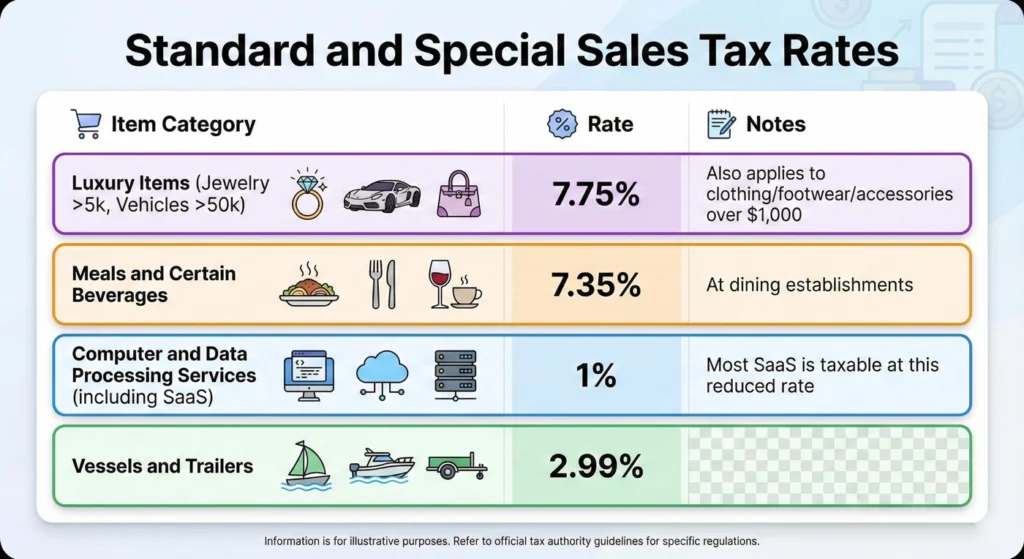 Standard and Special Sales Tax Rates

| Item Category | Rate | Notes |
|---|---|---|
| Luxury Items (Jewelry >5k, Vehicles >50k) | 7.75% | Also applies to clothing/footwear/accessories over $1,000 |
| Meals and Certain Beverages | 7.35% | At dining establishments |
| Computer and Data Processing Services (including SaaS) | 1% | Most SaaS is taxable at this reduced rate |
| Vessels and Trailers | 2.99% | |

Information is for illustrative purposes. Refer to official tax authority guidelines for specific regulations.