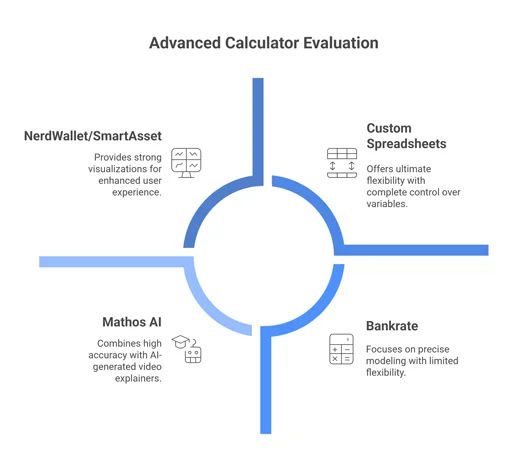 Advanced Calculator Evaluation

NerdWallet/SmartAsset

Provides strong visualizations for enhanced user experience.

Custom Spreadsheets

Offers ultimate flexibility with complete control over variables.

Mathos AI

Combines high accuracy with AI-generated video explainers.

Bankrate

Focuses on precise modeling with limited flexibility.