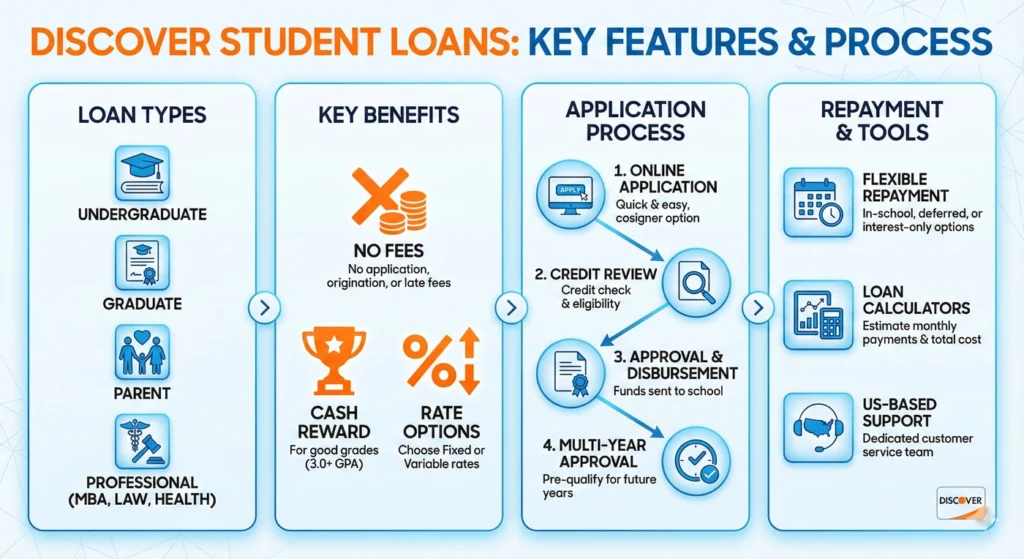 DISCOVER STUDENT LOANS: KEY FEATURES & PROCESS

LOAN TYPES

UNDERGRADUATE

GRADUATE

PARENT

PROFESSIONAL (MBA, LAW, HEALTH)

KEY BENEFITS

NO FEES
No application, origination, or late fees

CASH REWARD
For good grades (3.0+ GPA)

RATE OPTIONS
Choose Fixed or Variable rates

APPLICATION PROCESS

APPLY

1. ONLINE APPLICATION
Quick & easy, cosigner option

2. CREDIT REVIEW
Credit check & eligibility

3. APPROVAL & DISBURSEMENT
Funds sent to school

4. MULTI-YEAR APPROVAL
Pre-qualify for future years

REPAYMENT & TOOLS

FLEXIBLE REPAYMENT
In-school, deferred, or interest-only options

LOAN CALCULATORS
Estimate monthly payments & total cost

US-BASED SUPPORT
Dedicated customer service team

DISCOVER