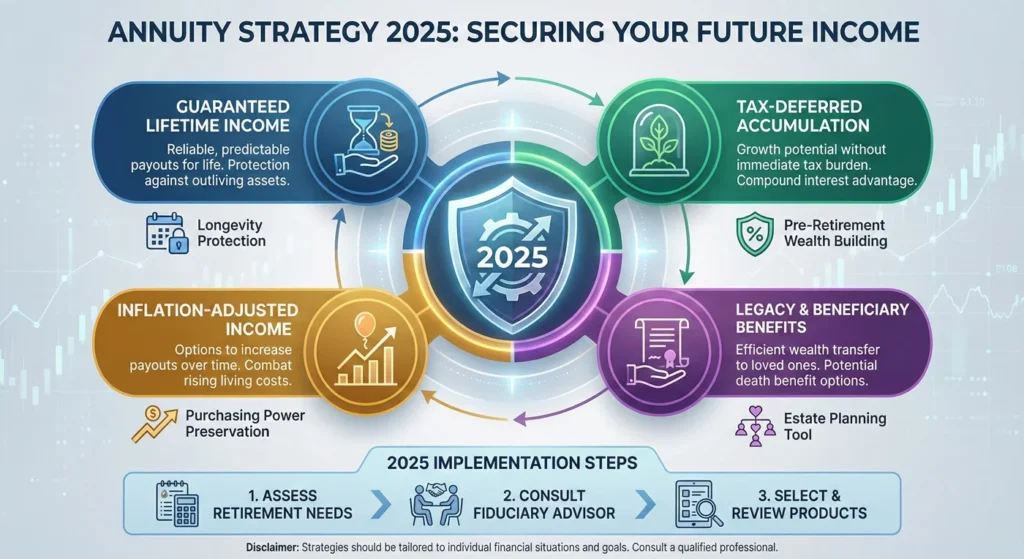 ANNUITY STRATEGY 2025: SECURING YOUR FUTURE INCOME

GUARANTEED LIFETIME INCOME
Reliable, predictable payouts for life. Protection against outliving assets.

Longevity Protection

TAX-DEFERRED ACCUMULATION
Growth potential without immediate tax burden. Compound interest advantage.

Pre-Retirement Wealth Building

2025

INFLATION-ADJUSTED INCOME
Options to increase payouts over time. Combat rising living costs.

Purchasing Power Preservation

LEGACY & BENEFICIARY BENEFITS
Efficient wealth transfer to loved ones. Potential death benefit options.

Estate Planning Tool

2025 IMPLEMENTATION STEPS

1. ASSESS RETIREMENT NEEDS

2. CONSULT FIDUCIARY ADVISOR

3. SELECT & REVIEW PRODUCTS

Disclaimer: Strategies should be tailored to individual financial situations and goals. Consult a qualified professional.